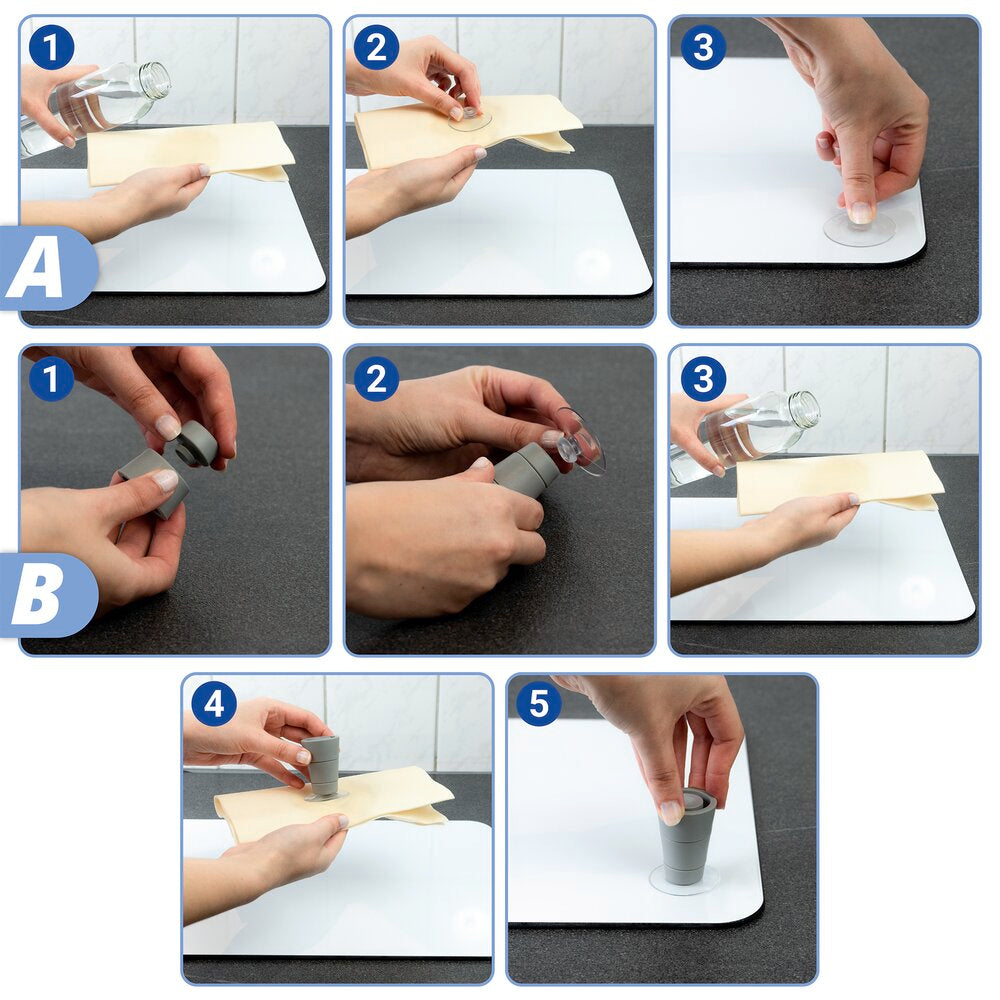 1
2
3
A
1
2
3
B
4
5