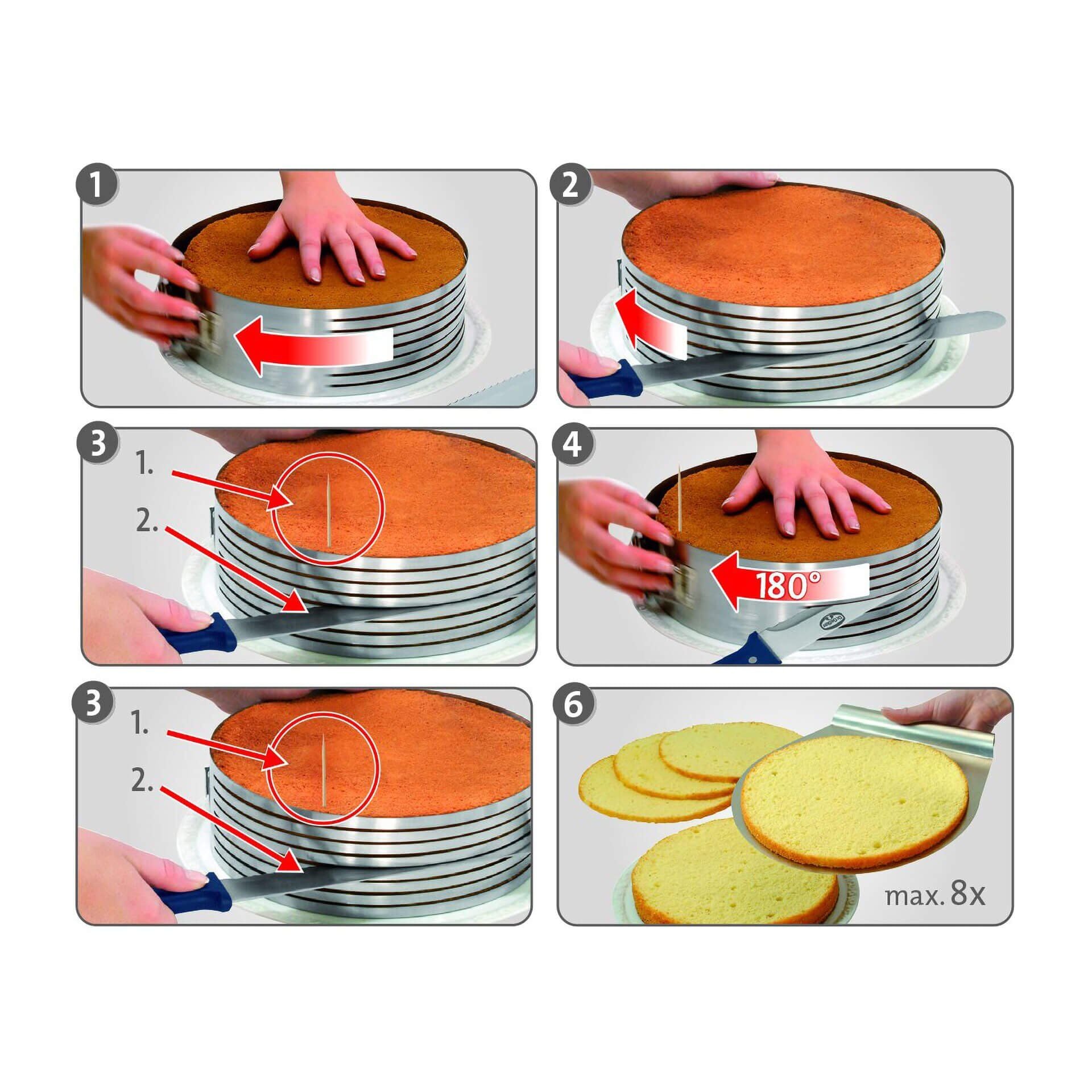 1

2

3

1.

2.

4

180°

3

1.

2.

6

max. 8x